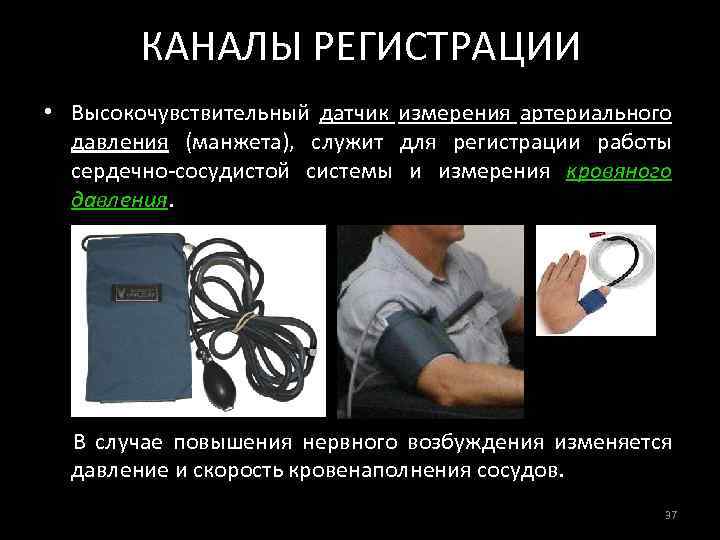 КАНАЛЫ РЕГИСТРАЦИИ

• Высокочувствительный датчик измерения артериального давления (манжета), служит для регистрации работы сердечно-сосудистой системы и измерения кровяного давления.

В случае повышения нервного возбуждения изменяется давление и скорость кровенаполнения сосудов.

37