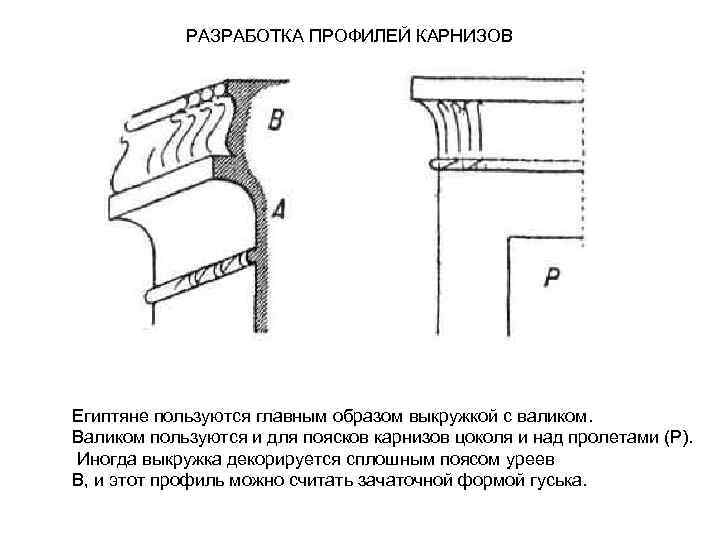 РАЗРАБОТКА ПРОФИЛЕЙ КАРНИЗОВ

B

A

P

Египтяне пользуются главным образом выкружкой с валиком. Валиком пользуются и для поясков карнизов цоколя и над пролетами (P). Иногда выкружка декорируется сплошным поясом уреев B, и этот профиль можно считать зачаточной формой гуська.