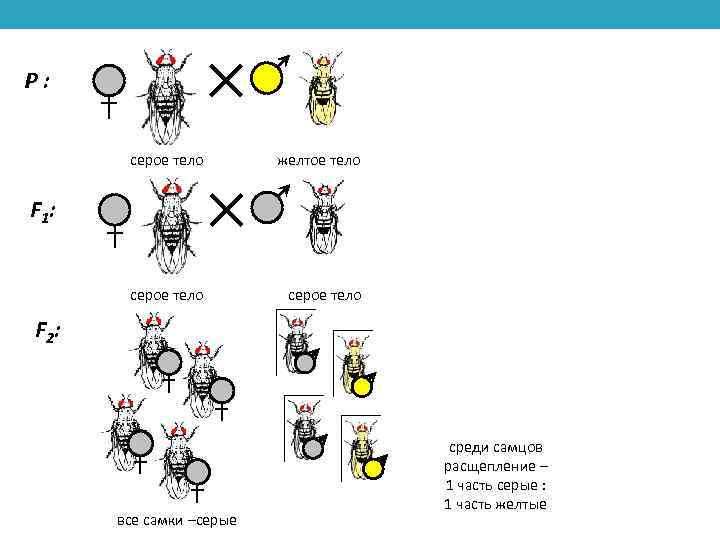 P :

серое тело

желтое тело

$F_1$:

серое тело

серое тело

$F_2$:

все самки –серые

среди самцов расщепление – 1 часть серые : 1 часть желтые