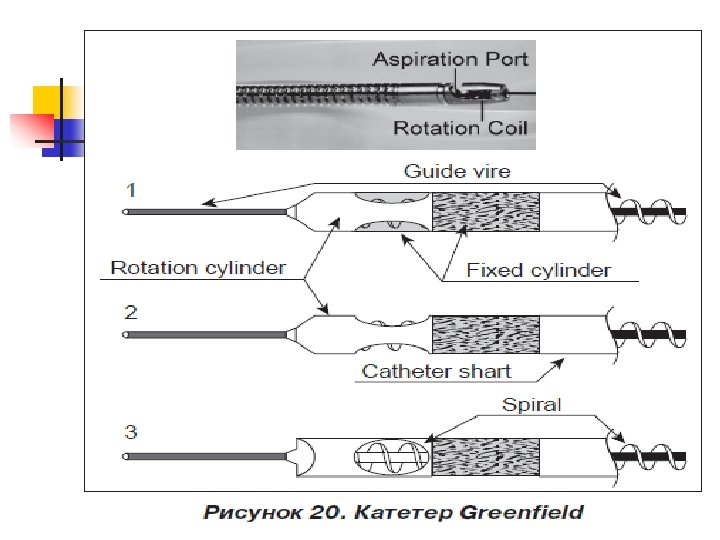 Aspiration Port
Rotation Coil

Guide vire
1
Rotation cylinder
Fixed cylinder
2
Catheter shart
Spiral
3

Рисунок 20. Катетер Greenfield