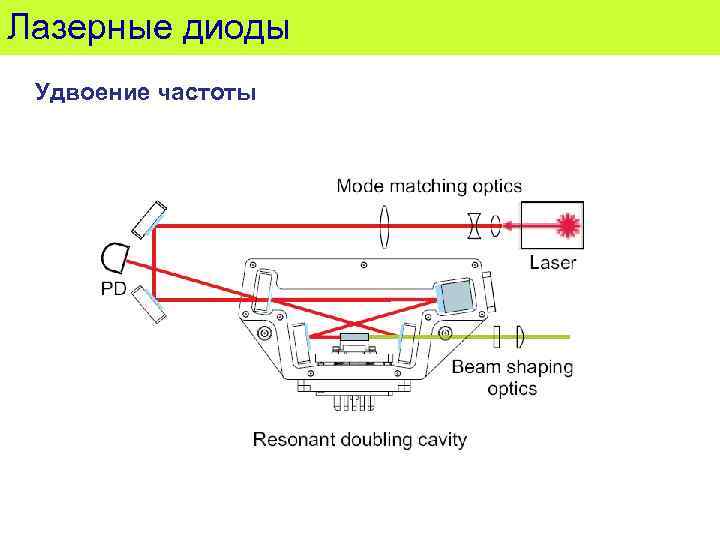 Лазерные диоды

Удвоение частоты

Mode matching optics

Laser

PD

Beam shaping optics

Resonant doubling cavity