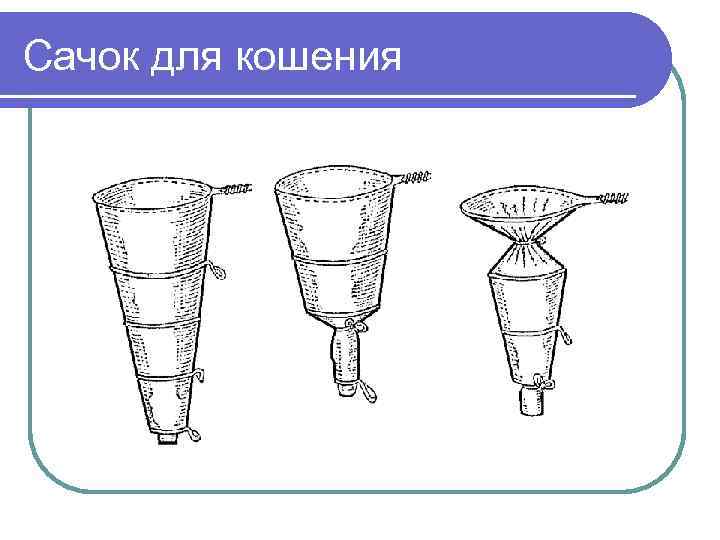 Сачок для кошения