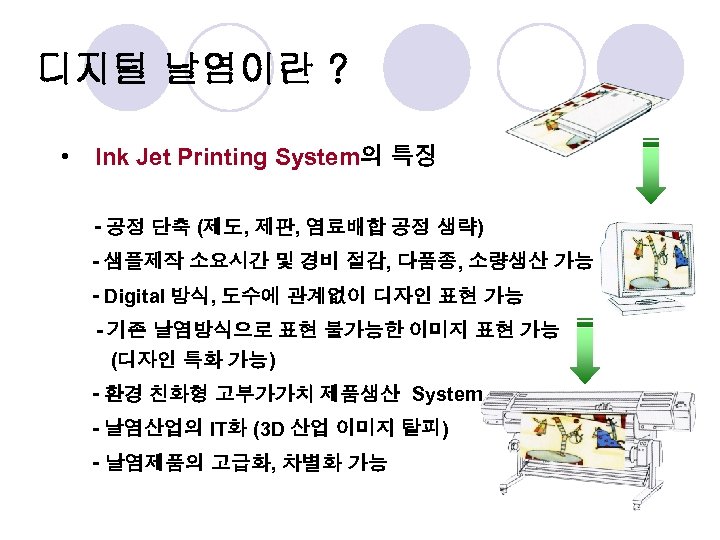 디지털 날염이란 ?

• Ink Jet Printing System의 특징

- 공정 단축 (제도, 제판, 염료배합 공정 생략)

- 샘플제작 소요시간 및 경비 절감, 다품종, 소량생산 가능

- Digital 방식, 도수에 관계없이 디자인 표현 가능

- 기존 날염방식으로 표현 불가능한 이미지 표현 가능 (디자인 특화 가능)

- 환경 친화형 고부가가치 제품생산 System

- 날염산업의 IT화 (3D 산업 이미지 탈피)

- 날염제품의 고급화, 차별화 가능