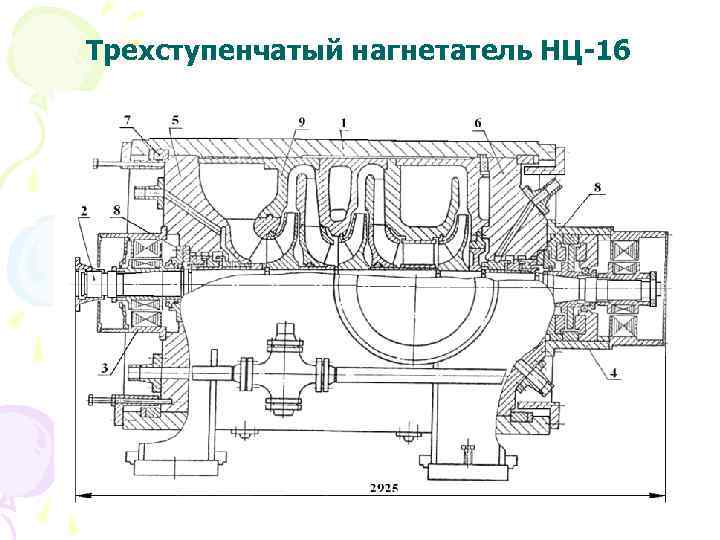 Трехступенчатый нагнетатель НЦ-16

7
5
9
1
6
8
2
8
3
4
2925