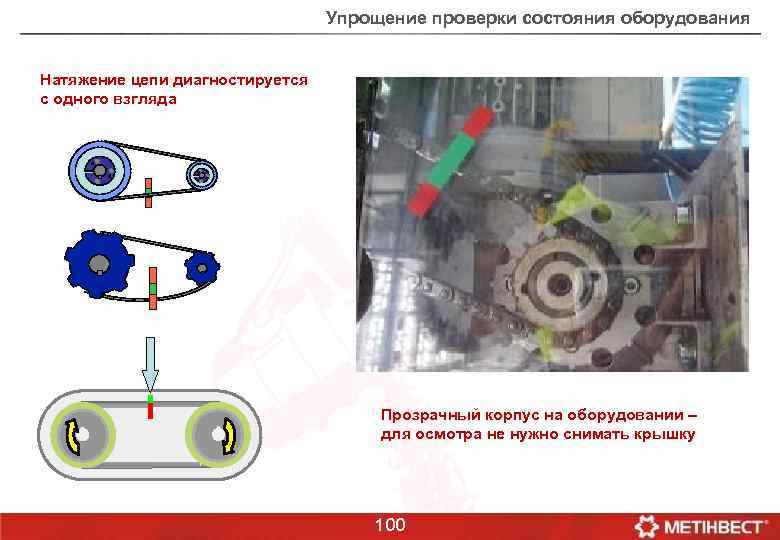 Упрощение проверки состояния оборудования

Натяжение цепи диагностируется с одного взгляда

Прозрачный корпус на оборудовании – для осмотра не нужно снимать крышку

100

МЕТІНВЕСТ