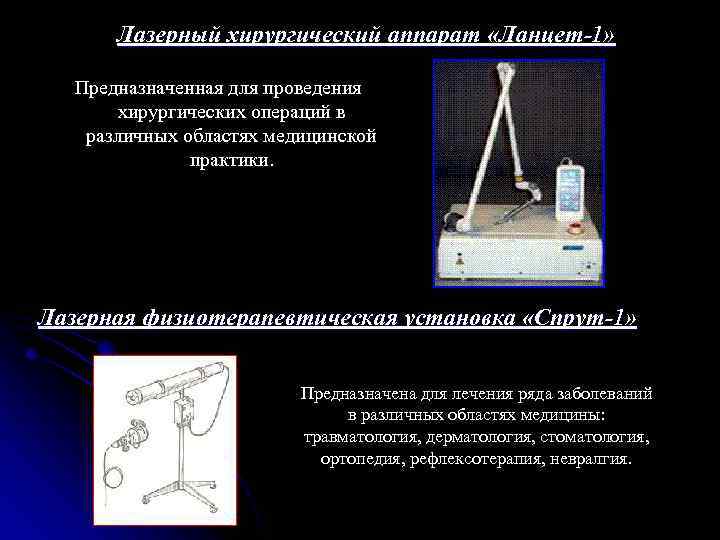 Лазерный хирургический аппарат «Ланцет-1»

Предназначенная для проведения хирургических операций в различных областях медицинской практики.

Лазерная физиотерапевтическая установка «Спрут-1»

Предназначена для лечения ряда заболеваний в различных областях медицины: травматология, дерматология, стоматология, ортопедия, рефлексотерапия, невралгия.