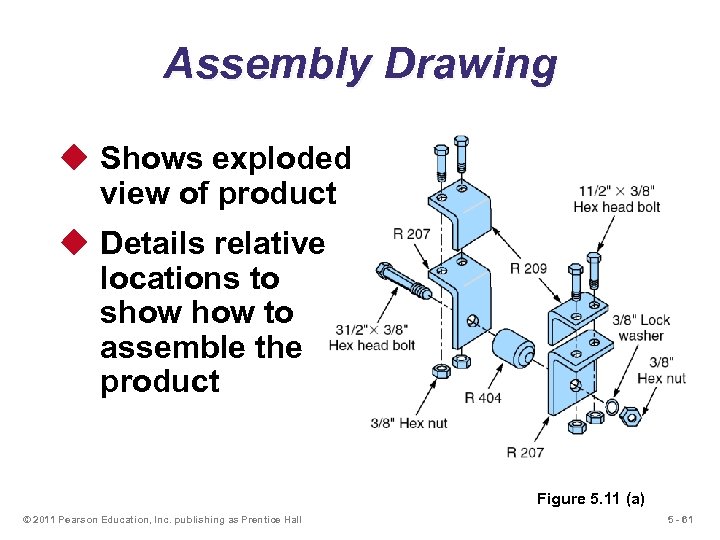 Assembly Drawing

◆ Shows exploded view of product

◆ Details relative locations to show how to assemble the product

11/2" × 3/8" Hex head bolt

R 207

R 209

31/2" × 3/8" Hex head bolt

3/8" Lock washer

3/8" Hex nut

R 404

3/8" Hex nut

R 207

Figure 5.11 (a)

© 2011 Pearson Education, Inc. publishing as Prentice Hall

5 - 61