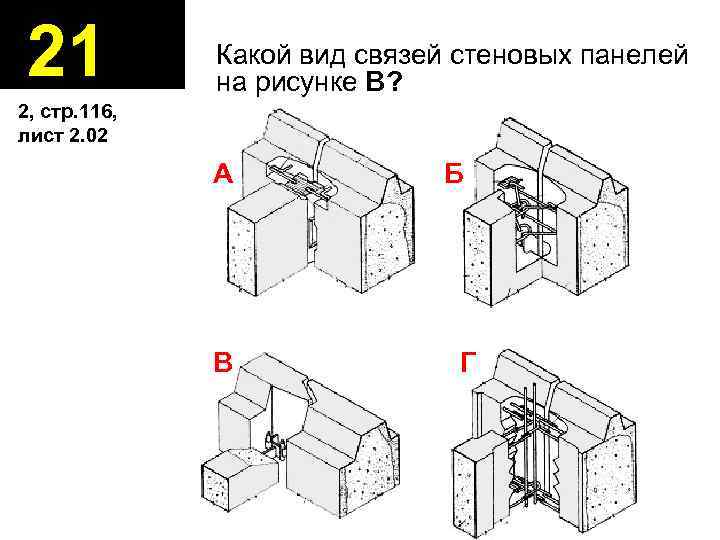 21

2, стр.116, лист 2.02

Какой вид связей стеновых панелей на рисунке В?

А

Б

В

Г