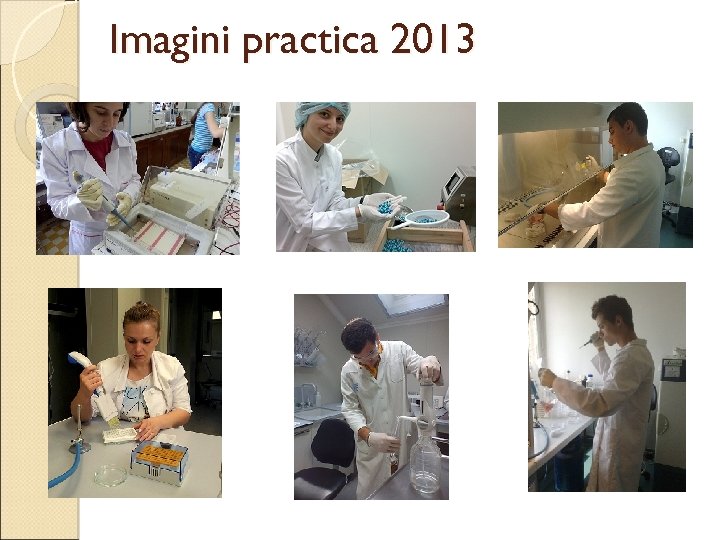 Imagini practica 2013