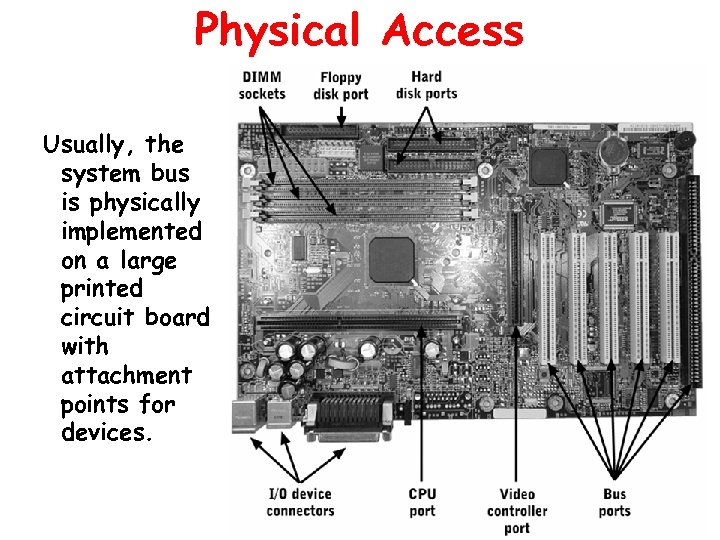 Physical Access

Usually, the system bus is physically implemented on a large printed circuit board with attachment points for devices.

DIMM sockets

Floppy disk port

Hard disk ports

I/O device connectors

CPU port

Video controller port

Bus ports