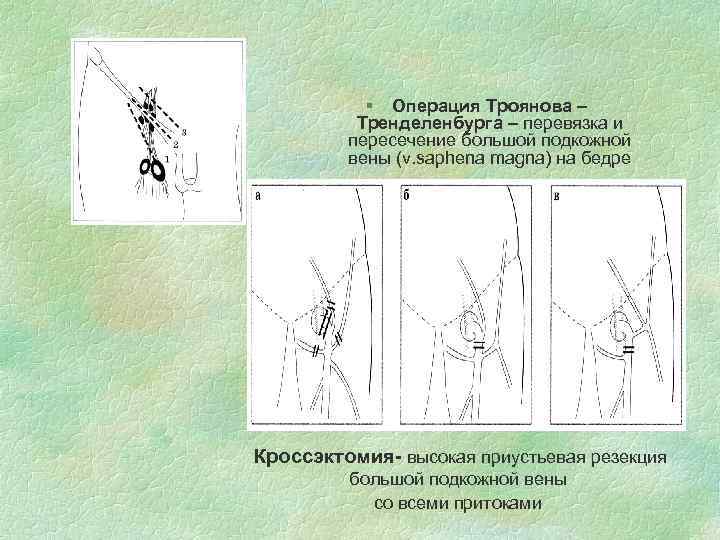 3
2
1

Операция Троянова – Тренделенбурга – перевязка и пересечение большой подкожной вены (v.saphena magna) на бедре

а

б

в

Кроссэктомия- высокая приустьевая резекция большой подкожной вены со всеми притоками