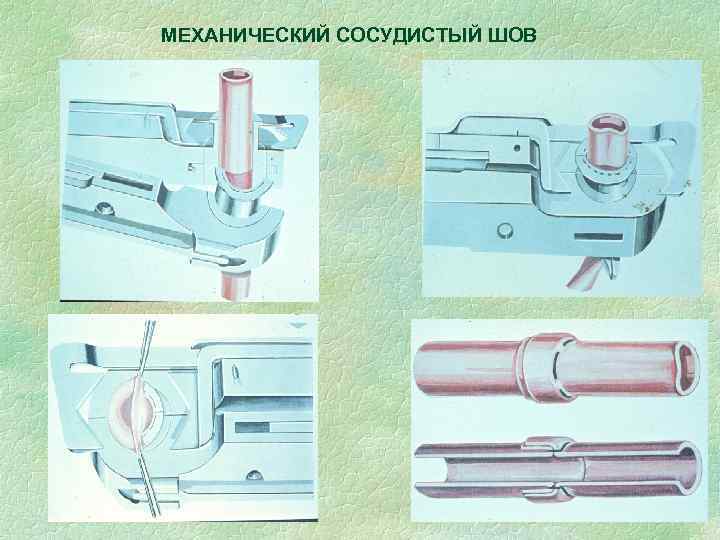 МЕХАНИЧЕСКИЙ СОСУДИСТЫЙ ШОВ