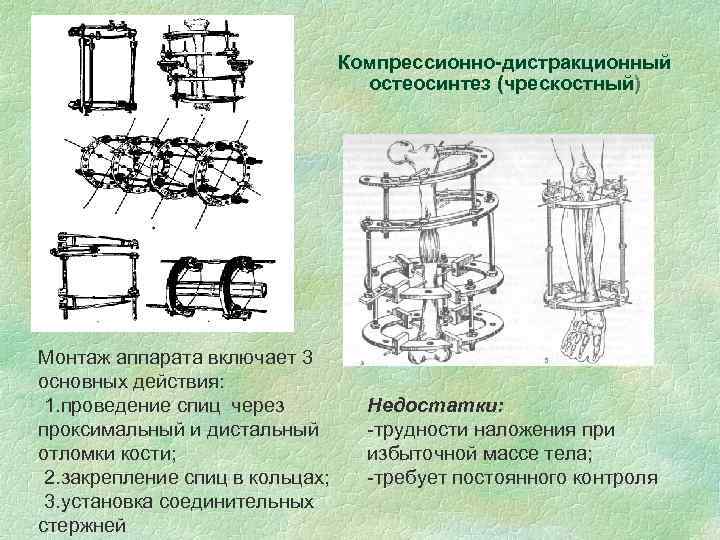 Компрессионно-дистракционный остеосинтез (чрескостный)

Монтаж аппарата включает 3 основных действия:
1.проведение спиц через проксимальный и дистальный отломки кости;
2.закрепление спиц в кольцах;
3.установка соединительных стержней

Недостатки:
-трудности наложения при избыточной массе тела;
-требует постоянного контроля