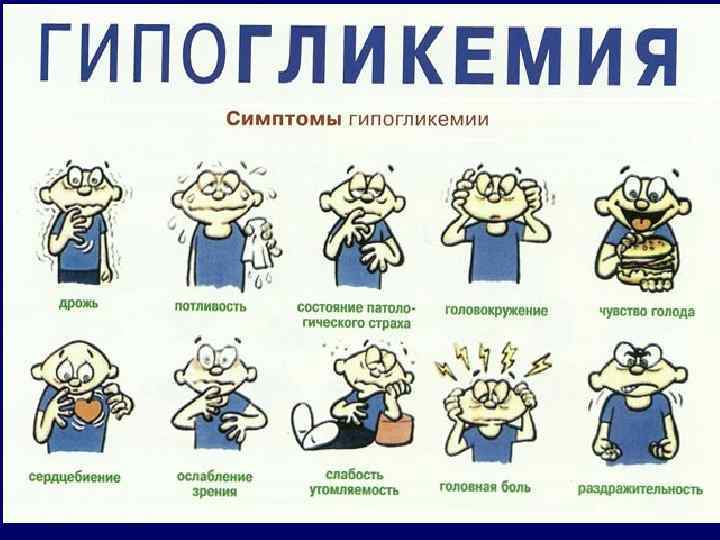 ГИПОГЛИКЕМИЯ

Симптомы гипогликемии

дрожь

потливость

состояние патологического страха

головокружение

чувство голода

сердцебиение

ослабление зрения

слабость утомляемость

головная боль

раздражительность