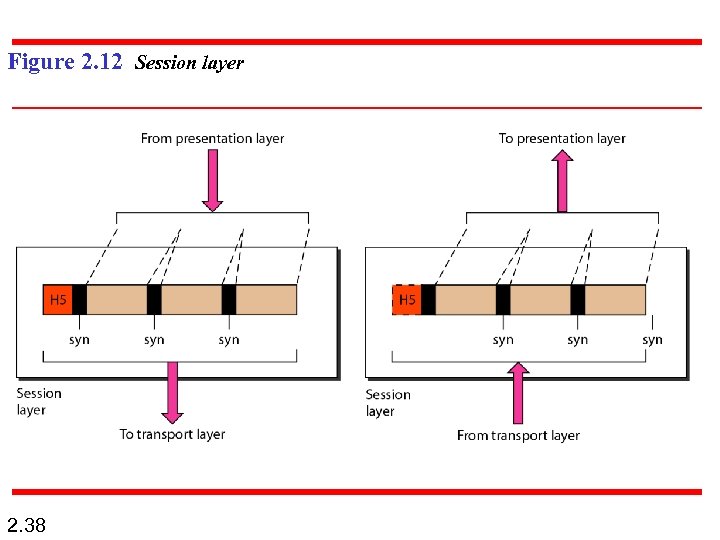 Figure 2.12 Session layer

From presentation layer

H5

syn syn syn

Session layer

To transport layer

To presentation layer

H5

syn syn syn

Session layer

From transport layer

2.38