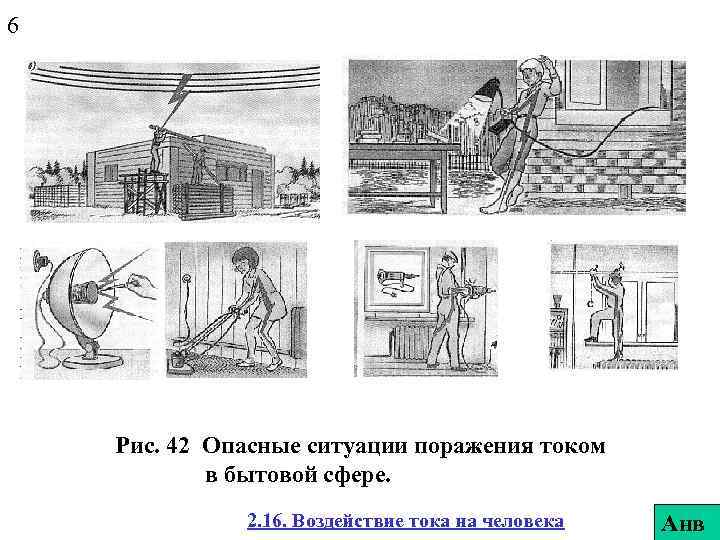 6

в)

Рис. 42 Опасные ситуации поражения током в бытовой сфере.

2.16. Воздействие тока на человека

Анв