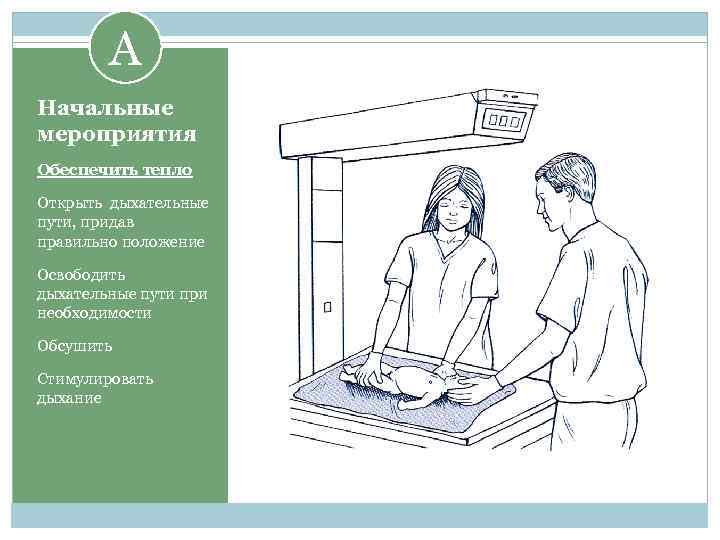 A

Начальные мероприятия

Обеспечить тепло

Открыть дыхательные пути, придав правильно положение

Освободить дыхательные пути при необходимости

Обсушить

Стимулировать дыхание