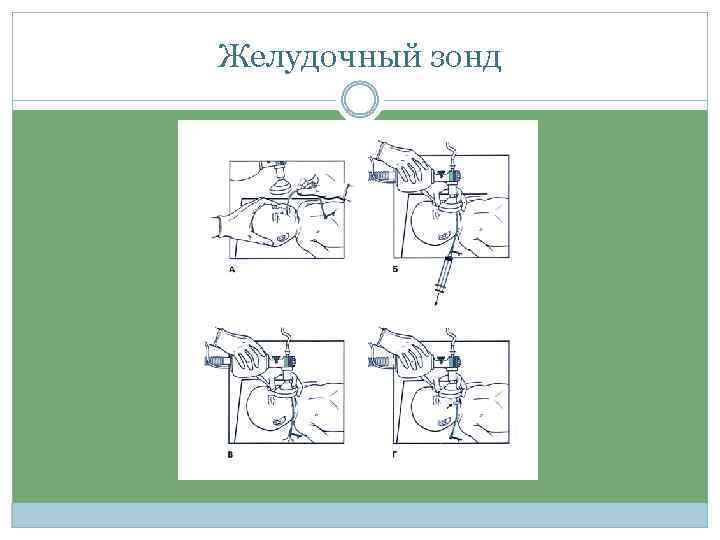 Желудочный зонд

А

Б

В

Г