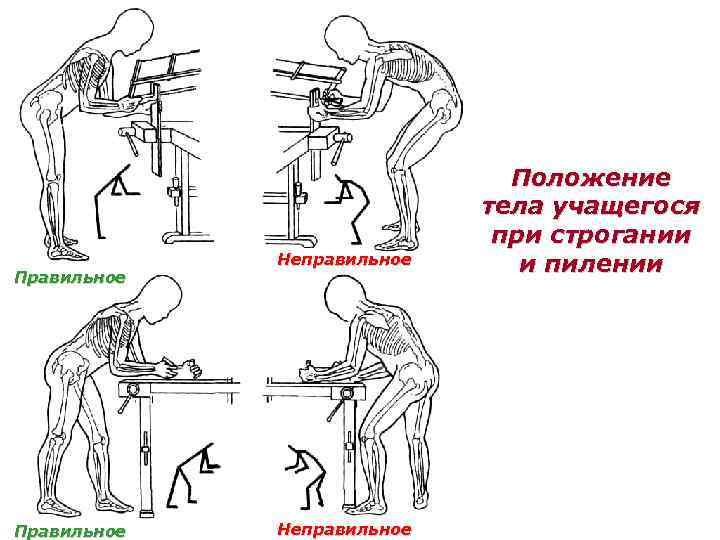 Правильное

Неправильное

Положение тела учащегося при строгании и пилении

Правильное

Неправильное