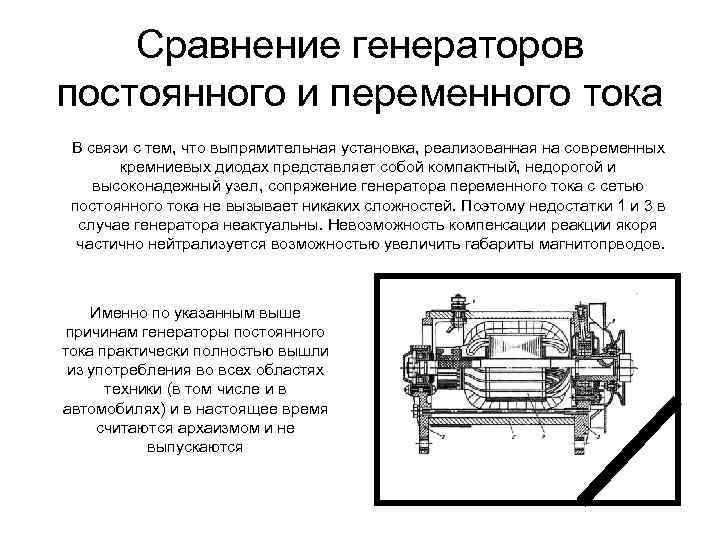 Сравнение генераторов постоянного и переменного тока

В связи с тем, что выпрямительная установка, реализованная на современных кремниевых диодах представляет собой компактный, недорогой и высоконадежный узел, сопряжение генератора переменного тока с сетью постоянного тока не вызывает никаких сложностей. Поэтому недостатки 1 и 3 в случае генератора неактуальны. Невозможность компенсации реакции якоря частично нейтрализуется возможностью увеличить габариты магнитопрводов.

Именно по указанным выше причинам генераторы постоянного тока практически полностью вышли из употребления во всех областях техники (в том числе и в автомобилях) и в настоящее время считаются архаизмом и не выпускаются