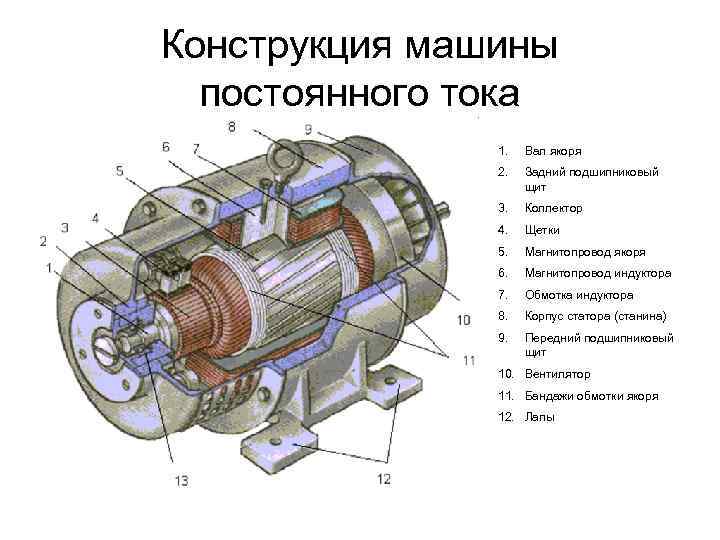 Конструкция машины постоянного тока

8
9
6
7
5
4
3
2
1
10
11
13
12

1. Вал якоря
2. Задний подшипниковый щит
3. Коллектор
4. Щетки
5. Магнитопровод якоря
6. Магнитопровод индуктора
7. Обмотка индуктора
8. Корпус статора (станина)
9. Передний подшипниковый щит
10. Вентилятор
11. Бандажи обмотки якоря
12. Лапы