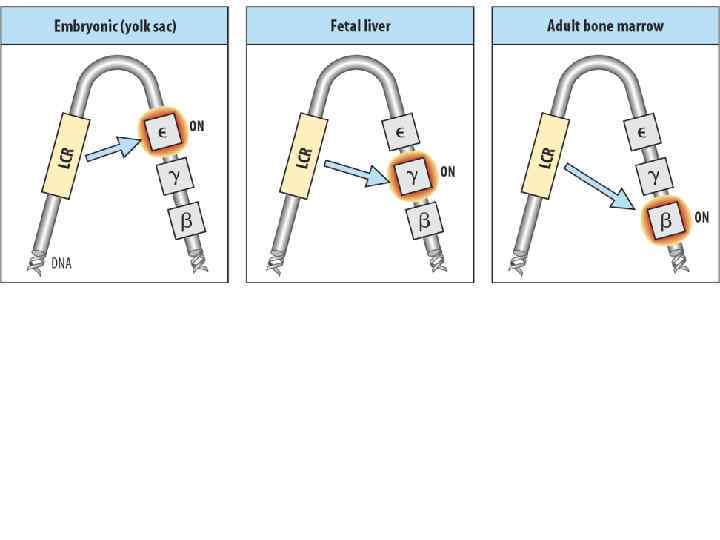 Embryonic (yolk sac)

LCR
$\epsilon$ ON
$\gamma$
$\beta$
DNA

Fetal liver

LCR
$\epsilon$
$\gamma$ ON
$\beta$

Adult bone marrow

LCR
$\epsilon$
$\gamma$
$\beta$ ON