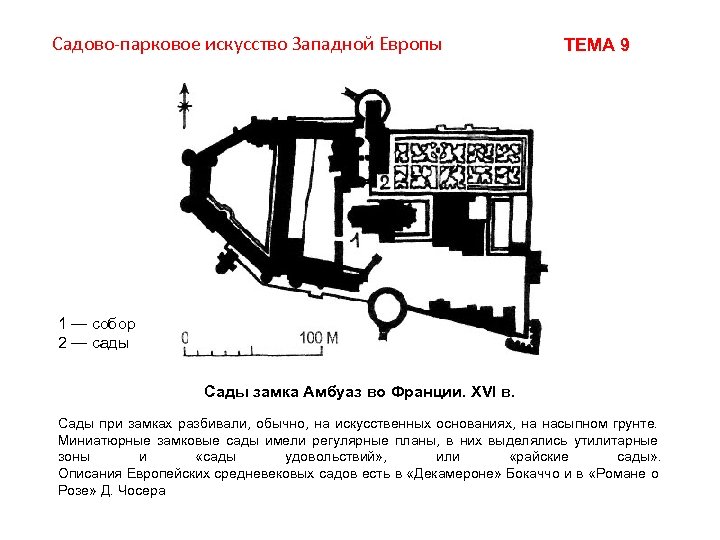 Садово-парковое искусство Западной Европы

ТЕМА 9

2

1

1 — собор
2 — сады

0

100 М

Сады замка Амбуаз во Франции. XVI в.

Сады при замках разбивали, обычно, на искусственных основаниях, на насыпном грунте. Миниатюрные замковые сады имели регулярные планы, в них выделялись утилитарные зоны и «сады удовольствий», или «райские сады». Описания Европейских средневековых садов есть в «Декамероне» Бокаччо и в «Романе о Розе» Д. Чосера