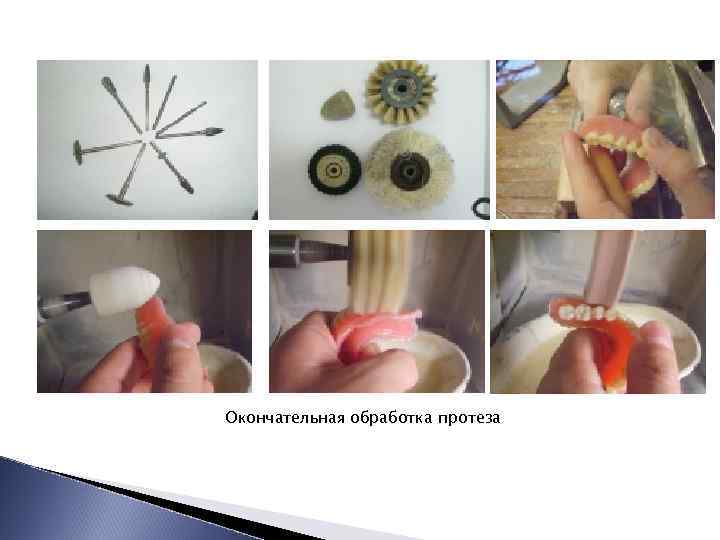 Окончательная обработка протеза