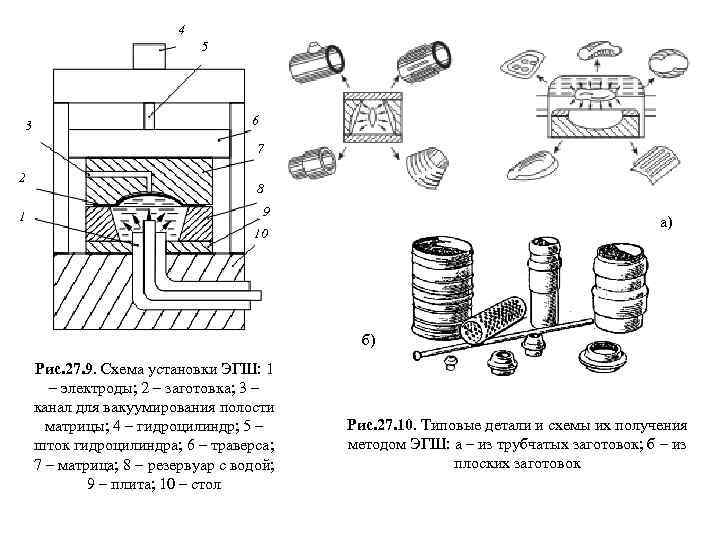 4
5
3
6
7
2
8
1
9
10

Рис.27.9. Схема установки ЭГШ: 1 – электроды; 2 – заготовка; 3 – канал для вакуумирования полости матрицы; 4 – гидроцилиндр; 5 – шток гидроцилиндра; 6 – траверса; 7 – матрица; 8 – резервуар с водой; 9 – плита; 10 – стол

а)

б)

Рис.27.10. Типовые детали и схемы их получения методом ЭГШ: а – из трубчатых заготовок; б – из плоских заготовок