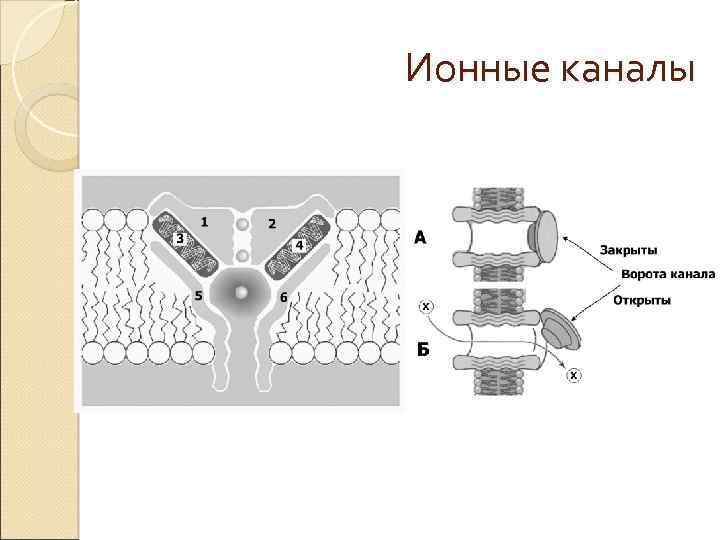 Ионные каналы

1
2
3
4
5
6

А
Закрыты
Ворота канала
Открыты
X
Б
X