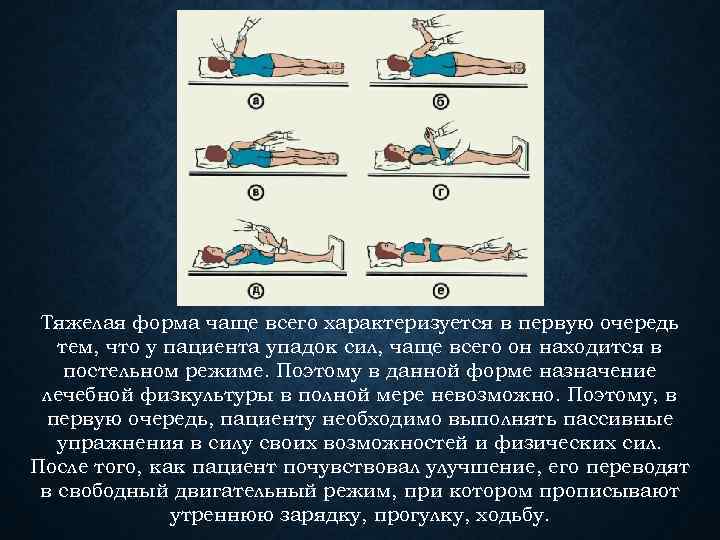 а

б

в

г

д

е

Тяжелая форма чаще всего характеризуется в первую очередь тем, что у пациента упадок сил, чаще всего он находится в постельном режиме. Поэтому в данной форме назначение лечебной физкультуры в полной мере невозможно. Поэтому, в первую очередь, пациенту необходимо выполнять пассивные упражнения в силу своих возможностей и физических сил. После того, как пациент почувствовал улучшение, его переводят в свободный двигательный режим, при котором прописывают утреннюю зарядку, прогулку, ходьбу.