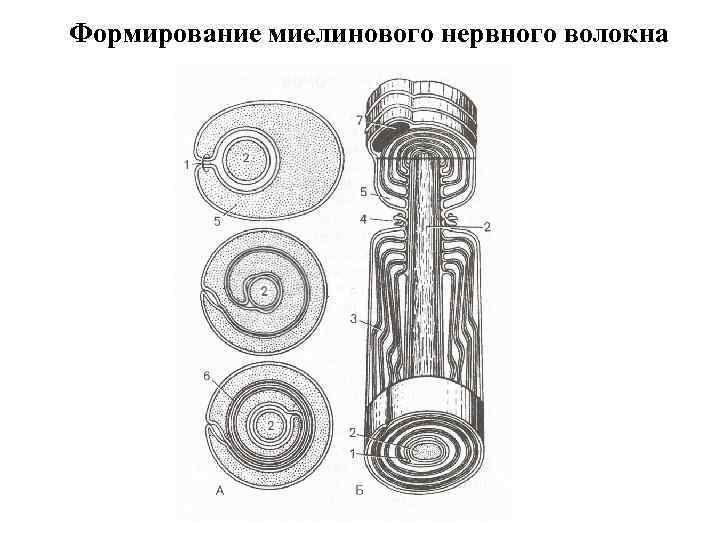 Формирование миелинового нервного волокна

1
2
5
2
6
2
А

7
5
4
2
3
2
1
Б