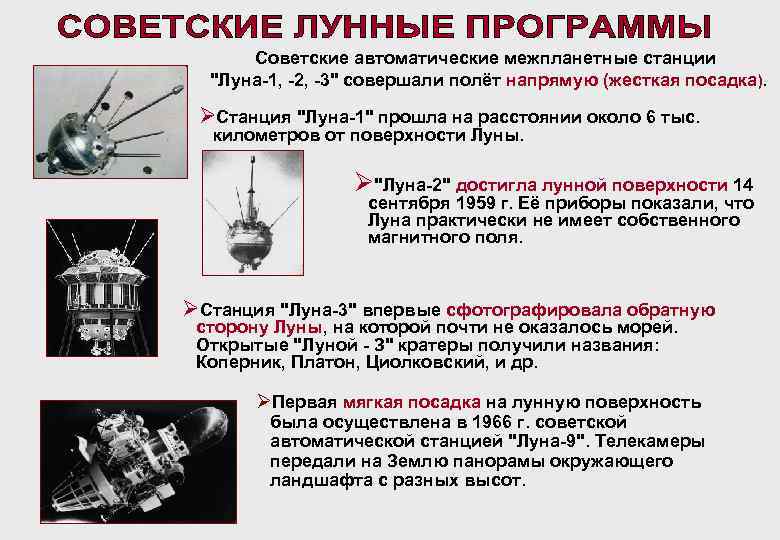 СОВЕТСКИЕ ЛУННЫЕ ПРОГРАММЫ

Советские автоматические межпланетные станции "Луна-1, -2, -3" совершали полёт напрямую (жесткая посадка).

➢Станция "Луна-1" прошла на расстоянии около 6 тыс. километров от поверхности Луны.

➢"Луна-2" достигла лунной поверхности 14 сентября 1959 г. Её приборы показали, что Луна практически не имеет собственного магнитного поля.

➢Станция "Луна-3" впервые сфотографировала обратную сторону Луны, на которой почти не оказалось морей. Открытые "Луной - 3" кратеры получили названия: Коперник, Платон, Циолковский, и др.

➢Первая мягкая посадка на лунную поверхность была осуществлена в 1966 г. советской автоматической станцией "Луна-9". Телекамеры передали на Землю панорамы окружающего ландшафта с разных высот.