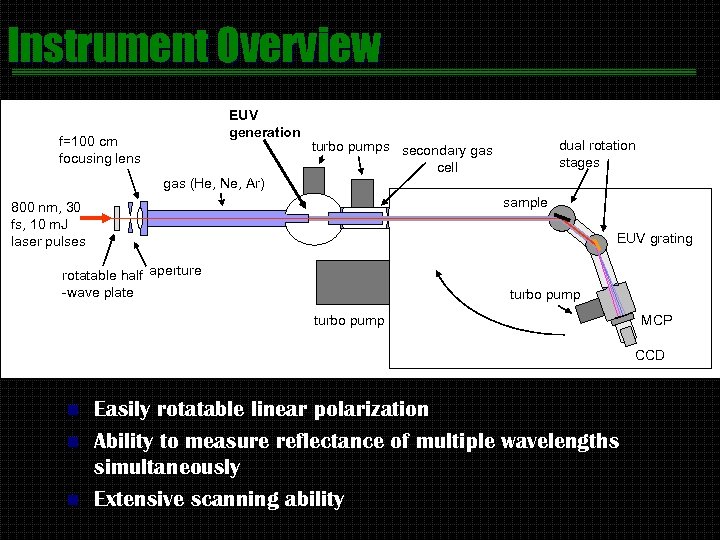 Instrument Overview

f=100 cm focusing lens

EUV generation

turbo pumps

secondary gas cell

dual rotation stages

gas (He, Ne, Ar)

800 nm, 30 fs, 10 mJ laser pulses

sample

EUV grating

rotatable half -wave plate

aperture

turbo pump

turbo pump

MCP

CCD

Easily rotatable linear polarization

Ability to measure reflectance of multiple wavelengths simultaneously

Extensive scanning ability