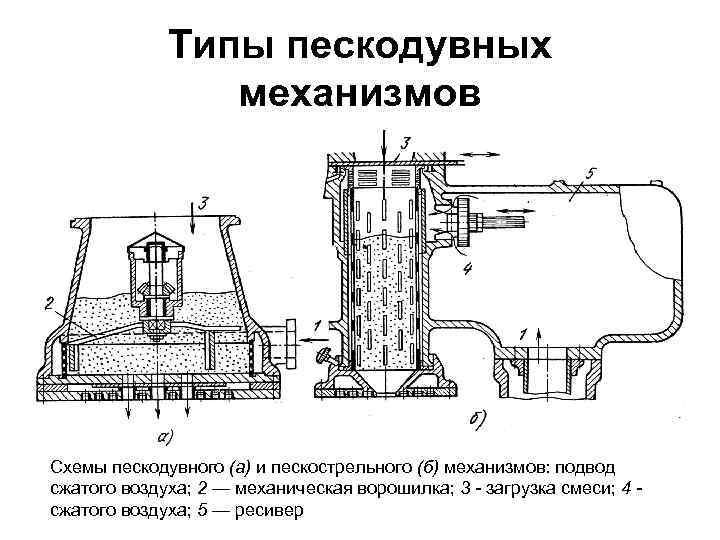 Типы пескодувных механизмов

3

2

1

а)

3

5

4

1

1

б)

Схемы пескодувного (а) и пескострельного (б) механизмов: подвод сжатого воздуха; 2 — механическая ворошилка; 3 - загрузка смеси; 4 - сжатого воздуха; 5 — ресивер