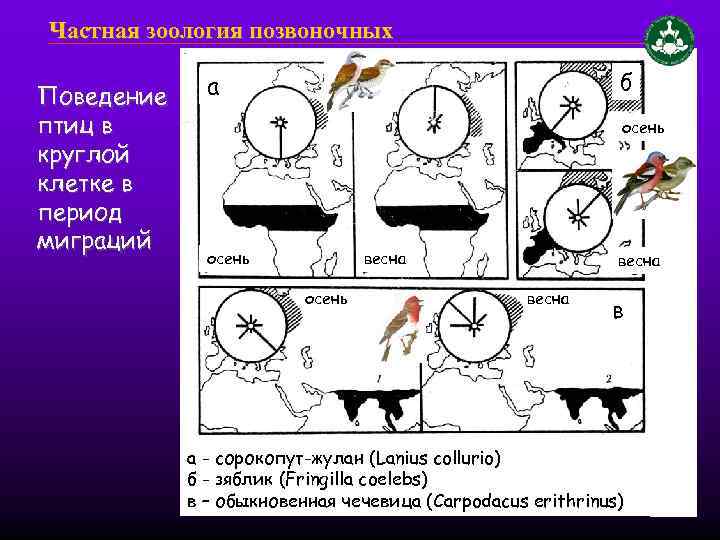 Частная зоология позвоночных

Поведение птиц в круглой клетке в период миграций

а

осень

весна

б

осень

весна

осень

весна

в

1

2

а - сорокопут-жулан (Lanius collurio)
б - зяблик (Fringilla coelebs)
в – обыкновенная чечевица (Carpodacus erithrinus)