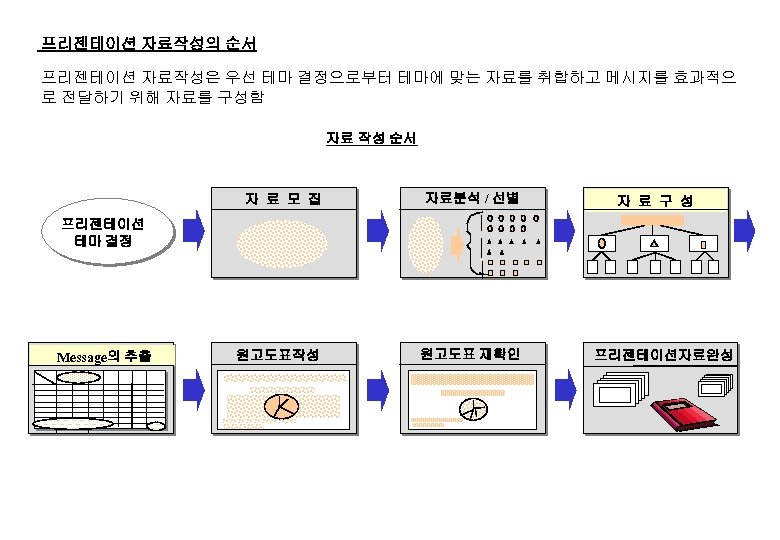 프리젠테이션 자료작성의 순서

프리젠테이션 자료작성은 우선 테마 결정으로부터 테마에 맞는 자료를 취합하고 메시지를 효과적으로 전달하기 위해 자료를 구성함

자료 작성 순서

프리젠테이션 테마 결정

자 료 모 집

자료분석 / 선별

자 료 구 성

Message의 추출

원고도표작성

원고도표 재확인

프리젠테이션자료완성