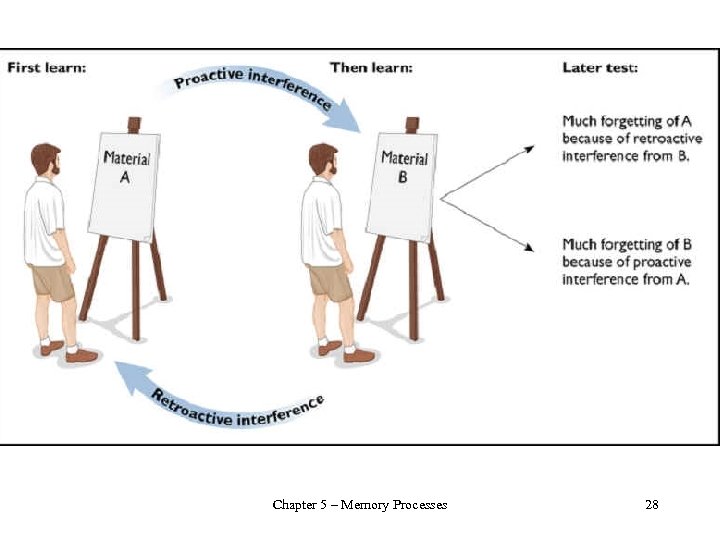 First learn:

Proactive interference

Then learn:

Later test:

Material A

Material B

Much forgetting of A because of retroactive interference from B.

Much forgetting of B because of proactive interference from A.

Retroactive interference

Chapter 5 – Memory Processes

28