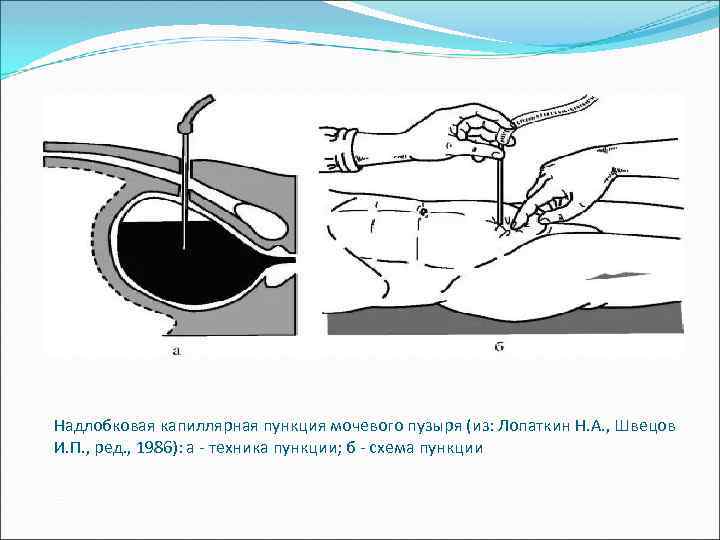 а

б

Надлобковая капиллярная пункция мочевого пузыря (из: Лопаткин Н.А., Швецов И.П., ред., 1986): а - техника пункции; б - схема пункции