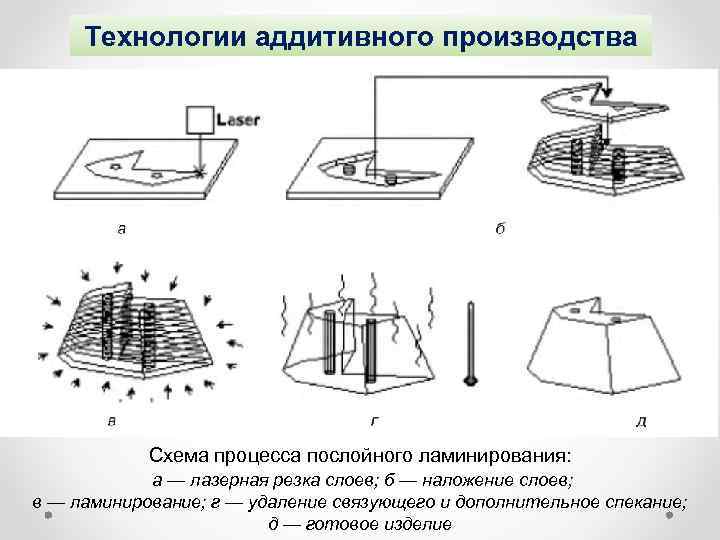 Технологии аддитивного производства

Laser

а

б

в

г

д

Схема процесса послойного ламинирования:
а — лазерная резка слоев; б — наложение слоев;
в — ламинирование; г — удаление связующего и дополнительное спекание;
д — готовое изделие