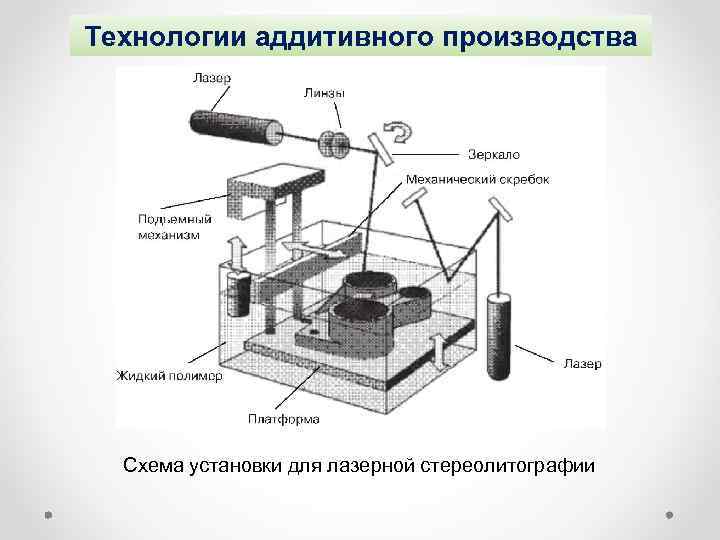 Технологии аддитивного производства

Лазер

Линзы

Зеркало

Механический скребок

Подъемный механизм

Жидкий полимер

Платформа

Лазер

Схема установки для лазерной стереолитографии