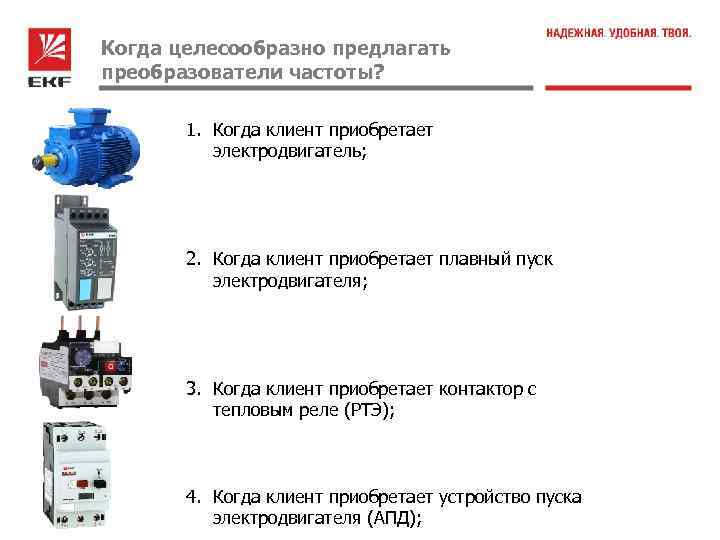 EKF

Когда целесообразно предлагать преобразователи частоты?

НАДЕЖНАЯ. УДОБНАЯ. ТВОЯ.

1. Когда клиент приобретает электродвигатель;

2. Когда клиент приобретает плавный пуск электродвигателя;

3. Когда клиент приобретает контактор с тепловым реле (РТЭ);

4. Когда клиент приобретает устройство пуска электродвигателя (АПД);