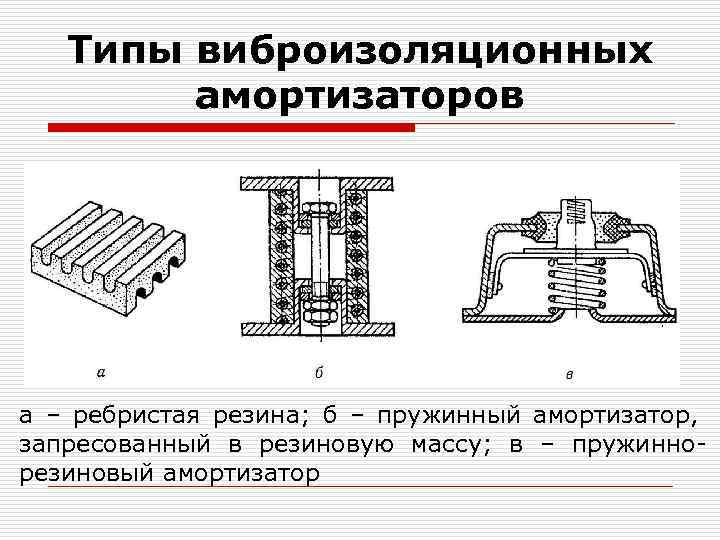 Типы виброизоляционных амортизаторов

а

б

в

а – ребристая резина; б – пружинный амортизатор, запресованный в резиновую массу; в – пружинно-резиновый амортизатор