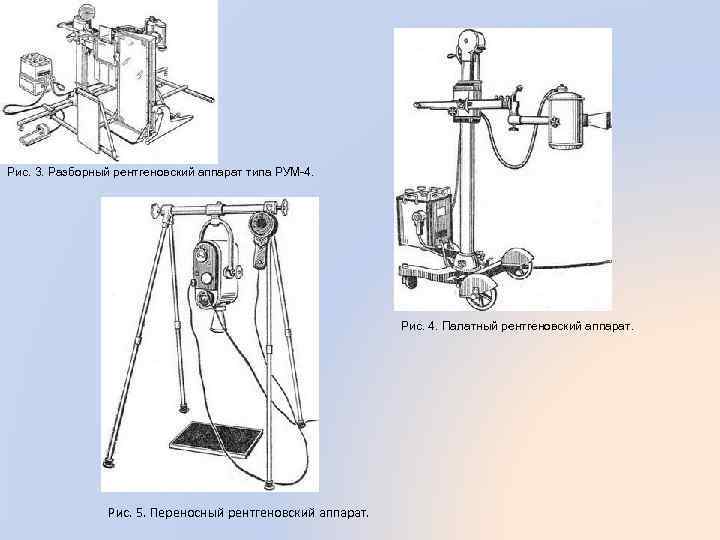 Рис. 3. Разборный рентгеновский аппарат типа РУМ-4.

Рис. 4. Палатный рентгеновский аппарат.

Рис. 5. Переносный рентгеновский аппарат.