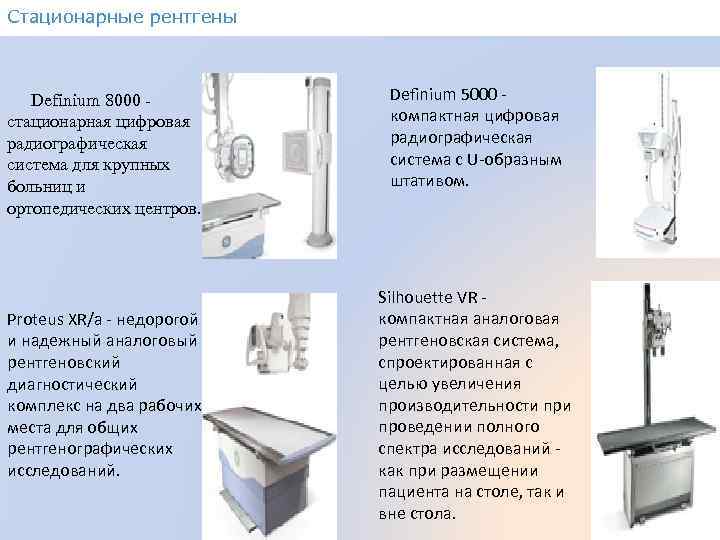 Стационарные рентгены

Definium 8000 - стационарная цифровая радиографическая система для крупных больниц и ортопедических центров.

Definium 5000 - компактная цифровая радиографическая система с U-образным штативом.

Proteus XR/a - недорогой и надежный аналоговый рентгеновский диагностический комплекс на два рабочих места для общих рентгенографических исследований.

Silhouette VR - компактная аналоговая рентгеновская система, спроектированная с целью увеличения производительности при проведении полного спектра исследований - как при размещении пациента на столе, так и вне стола.