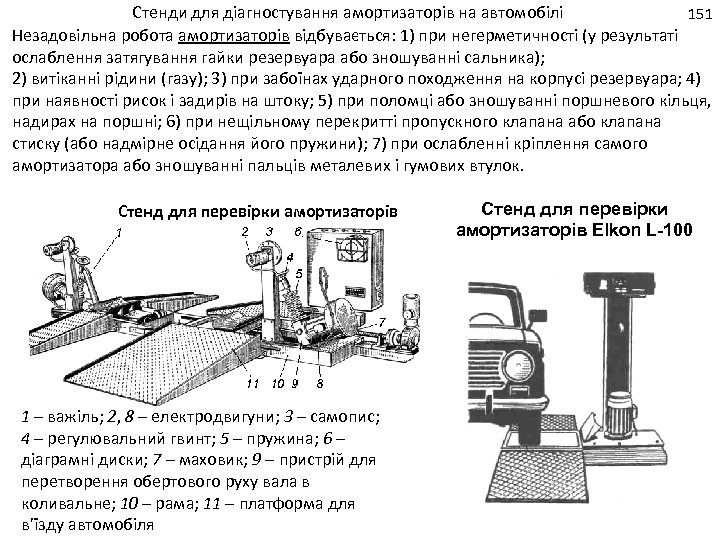 Стенди для діагностування амортизаторів на автомобілі

151

Незадовільна робота амортизаторів відбувається: 1) при негерметичності (у результаті ослаблення затягування гайки резервуара або зношуванні сальника);
2) витіканні рідини (газу); 3) при забоїнах ударного походження на корпусі резервуара; 4) при наявності рисок і задирів на штоку; 5) при поломці або зношуванні поршневого кільця, надирах на поршні; 6) при нещільному перекритті пропускного клапана або клапана стиску (або надмірне осідання його пружини); 7) при ослабленні кріплення самого амортизатора або зношуванні пальців металевих і гумових втулок.

Стенд для перевірки амортизаторів

1 2 3 6 4 5 7 11 10 9 8

1 – важіль; 2, 8 – електродвигуни; 3 – самопис; 4 – регулювальний гвинт; 5 – пружина; 6 – діаграмні диски; 7 – маховик; 9 – пристрій для перетворення обертового руху вала в коливальне; 10 – рама; 11 – платформа для в'їзду автомобіля

Стенд для перевірки амортизаторів Elkon L-100