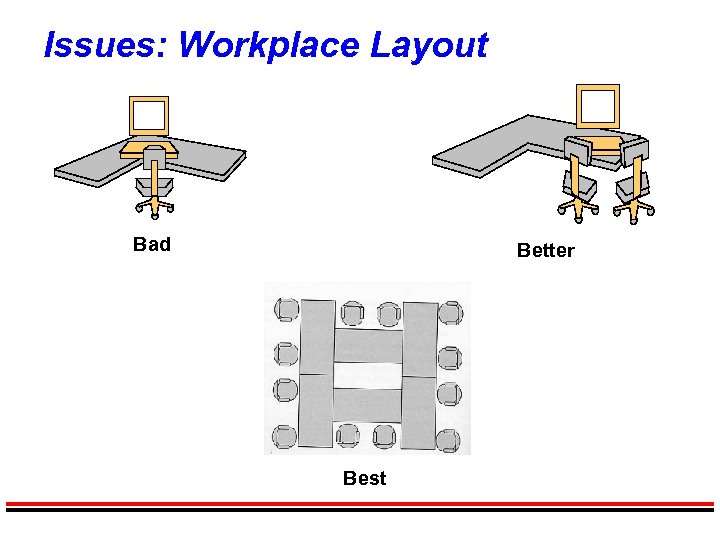 Issues: Workplace Layout

Bad

Better

Best