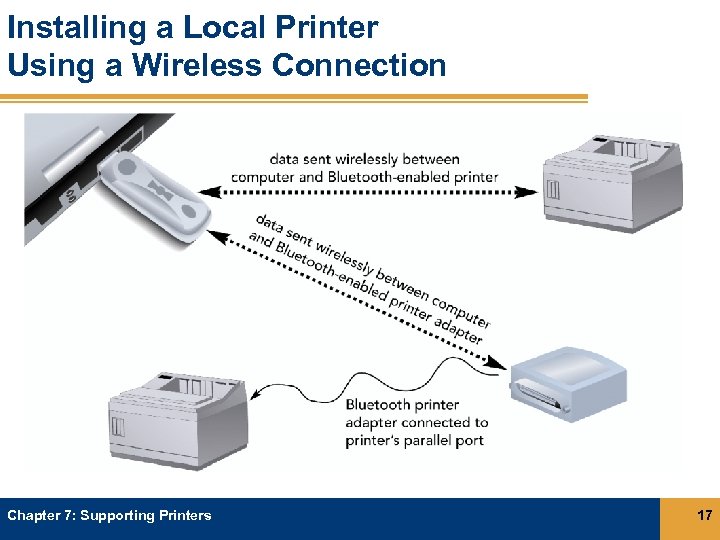 Installing a Local Printer Using a Wireless Connection

data sent wirelessly between computer and Bluetooth-enabled printer

data sent wirelessly between computer and Bluetooth-enabled printer adapter

Bluetooth printer adapter connected to printer's parallel port

Chapter 7: Supporting Printers

17