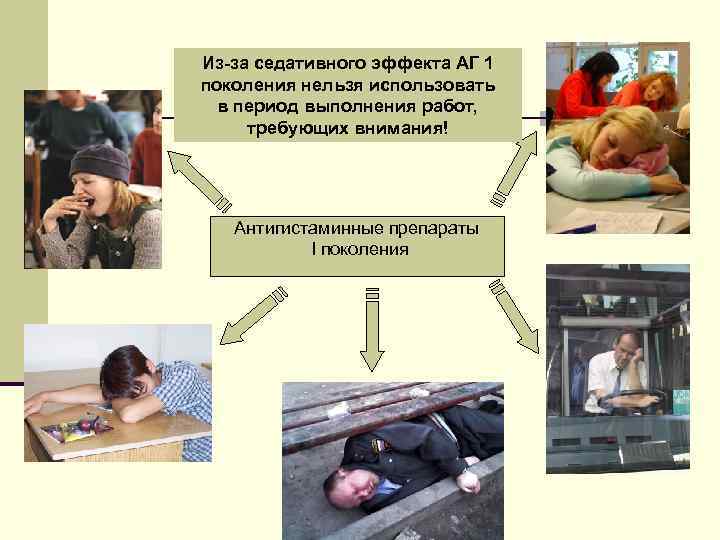 Из-за седативного эффекта АГ 1 поколения нельзя использовать в период выполнения работ, требующих внимания!

Антигистаминные препараты I поколения