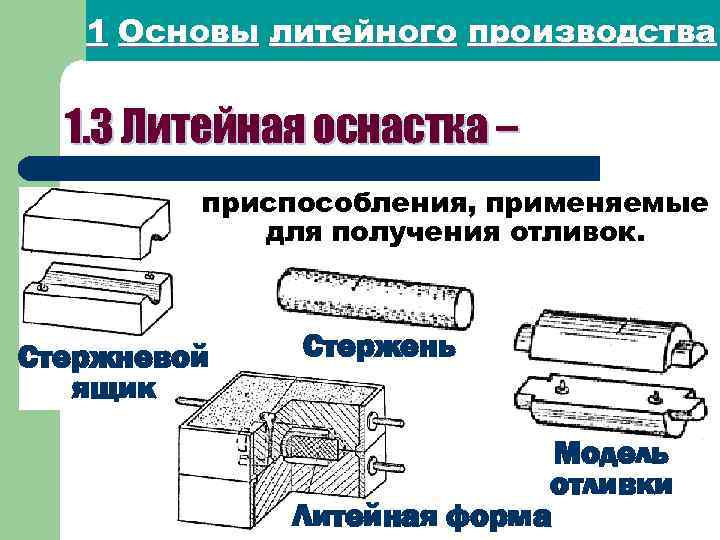 1 Основы литейного производства

1.3 Литейная оснастка –

приспособления, применяемые для получения отливок.

Стержневой ящик

Стержень

Модель отливки

Литейная форма